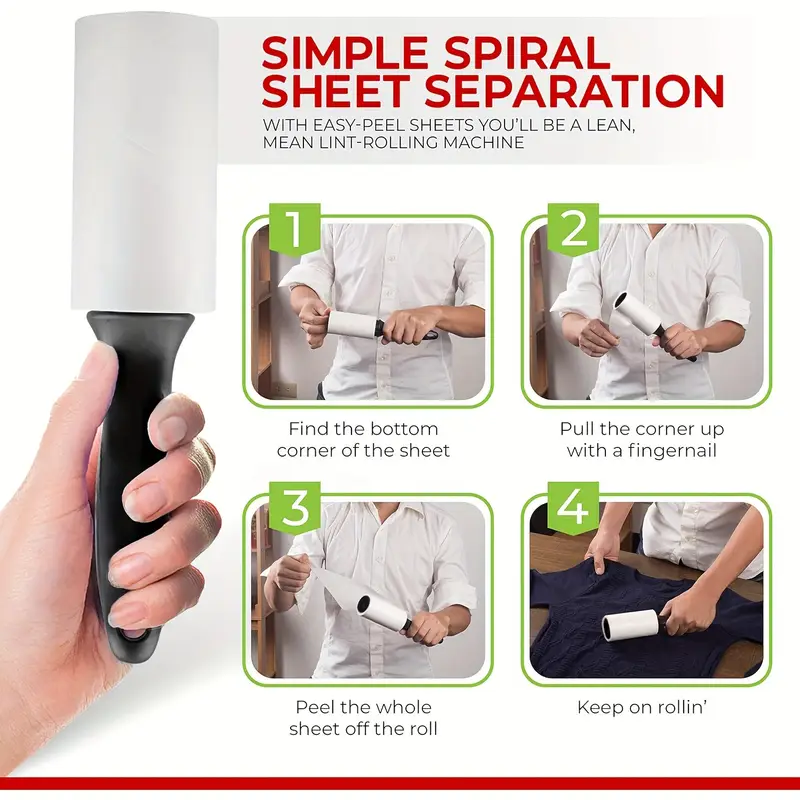 SIMPLE SPIRAL SHEET SEPARATION

WITH EASY-PEEL SHEETS YOU'LL BE A LEAN, MEAN LINT-ROLLING MACHINE

1

Find the bottom corner of the sheet

2

Pull the corner up with a fingernail

3

Peel the whole sheet off the roll

4

Keep on rollin'