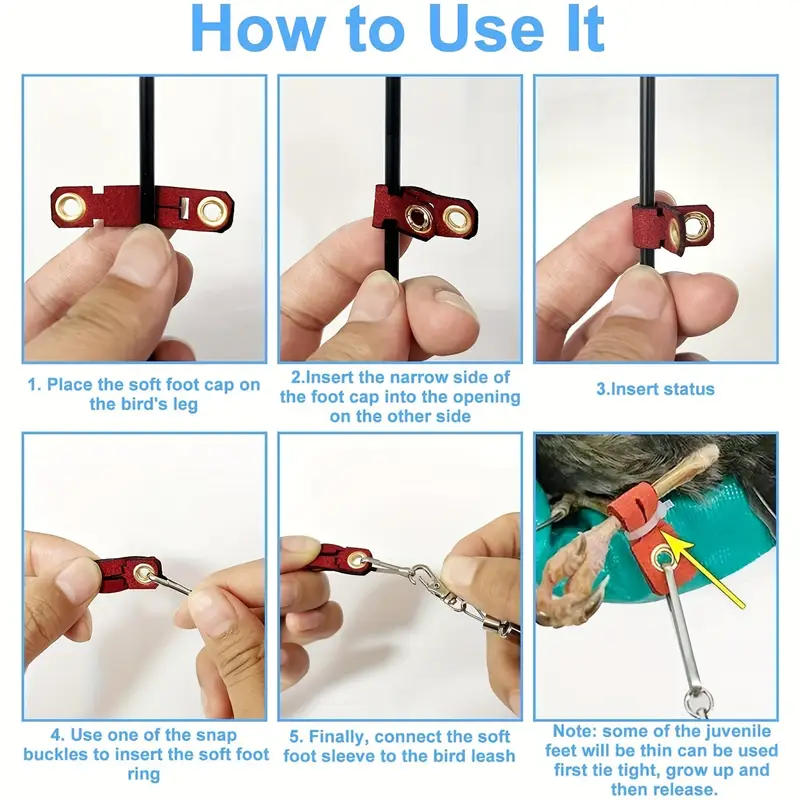 How to Use It

1. Place the soft foot cap on the bird's leg

2.Insert the narrow side of the foot cap into the opening on the other side

3.Insert status

4. Use one of the snap buckles to insert the soft foot ring

5. Finally, connect the soft foot sleeve to the bird leash

Note: some of the juvenile feet will be thin can be used first tie tight, grow up and then release.