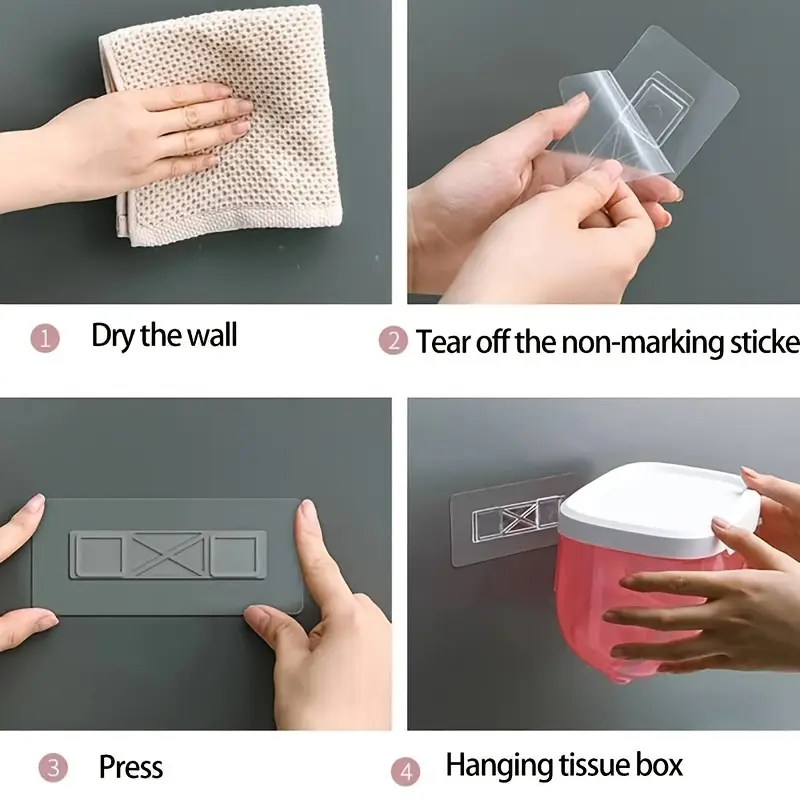 1 Dry the wall

2 Tear off the non-marking sticke

3 Press

4 Hanging tissue box