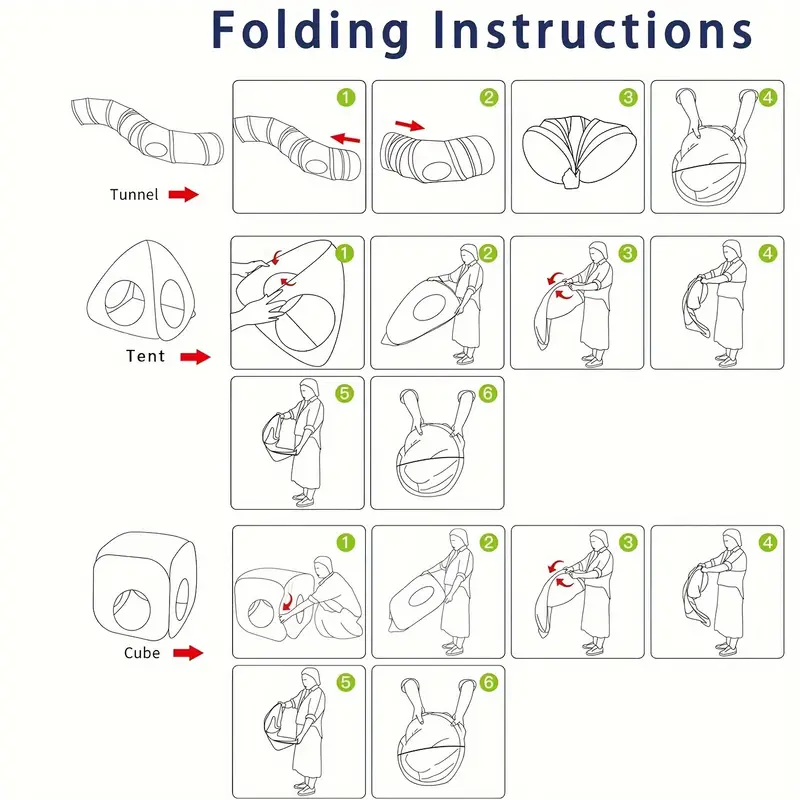 Folding Instructions

Tunnel

1

2

3

4

Tent

1

2

3

4

5

6

Cube

1

2

3

4

5

6